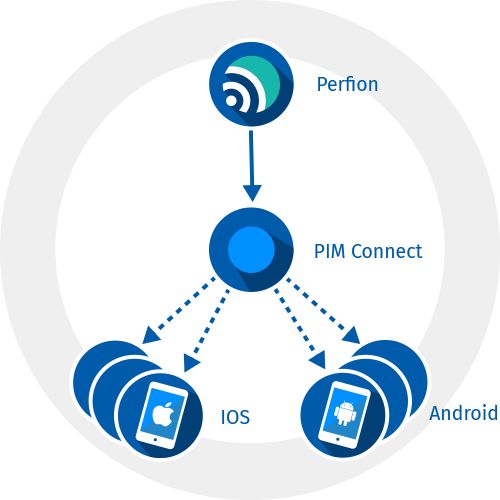 Perfion

PIM Connect

IOS

Android